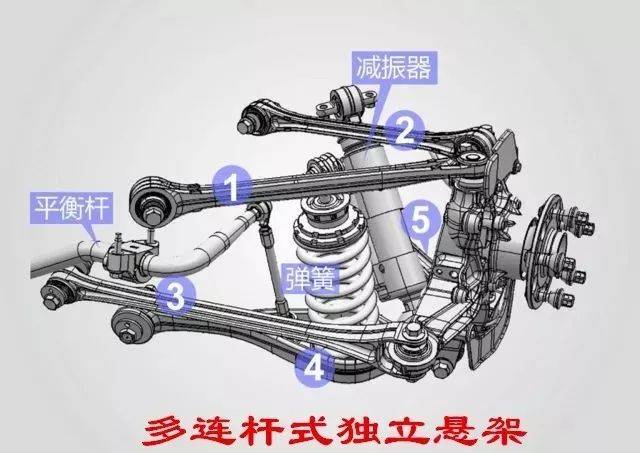 减振器

2

1

平衡杆

5

弹簧

3

4

多连杆式独立悬架