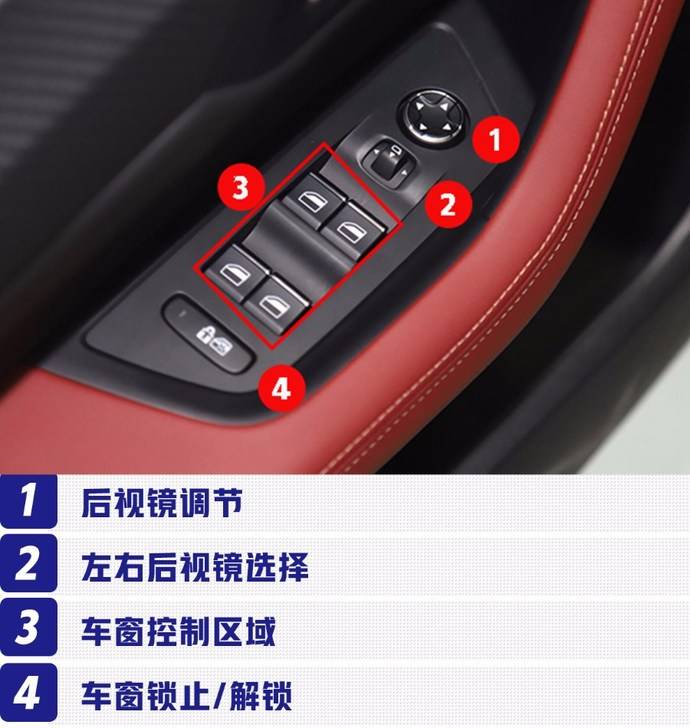 1
2
3
4

1 后视镜调节
2 左右后视镜选择
3 车窗控制区域
4 车窗锁止/解锁